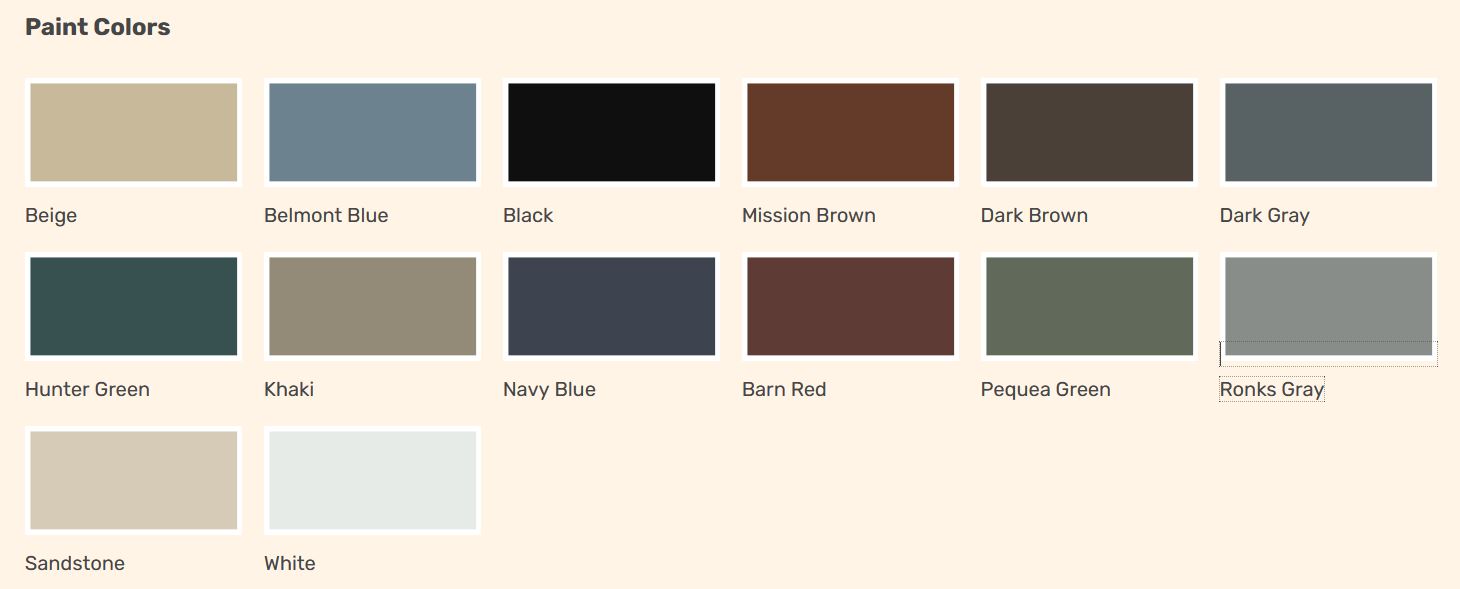 Paint Colors

Beige

Belmont Blue

Black

Mission Brown

Dark Brown

Dark Gray

Hunter Green

Khaki

Navy Blue

Barn Red

Pequea Green

Ronks Gray

Sandstone

White